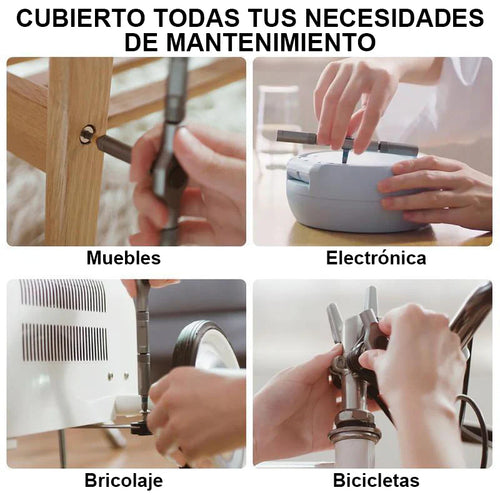 CUBIERTO TODAS TUS NECESIDADES DE MANTENIMIENTO

Muebles

Electrónica

Bricolaje

Bicicletas