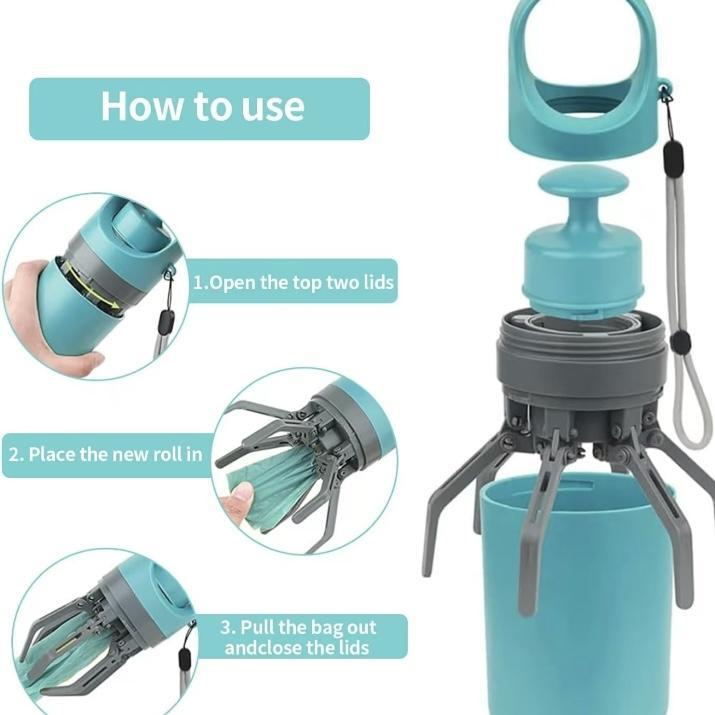 How to use

1.Open the top two lids

2. Place the new roll in

3. Pull the bag out andclose the lids